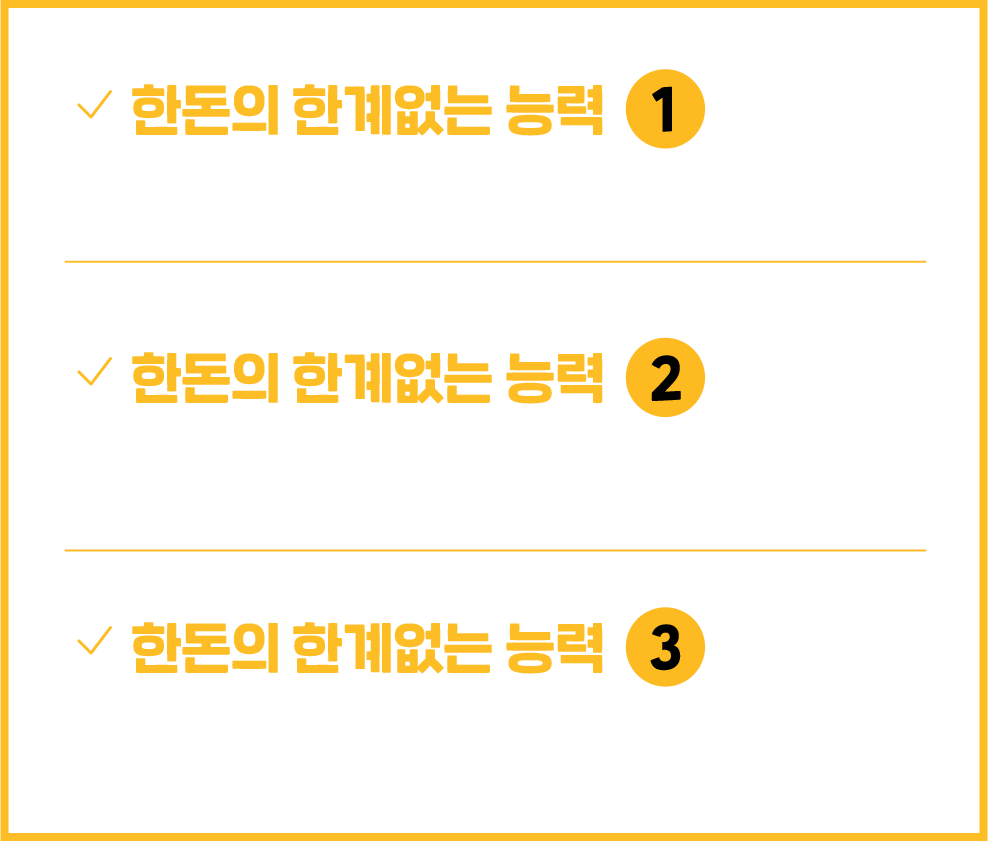 ✓ 한돈의 한계없는 능력 1

✓ 한돈의 한계없는 능력 2

✓ 한돈의 한계없는 능력 3